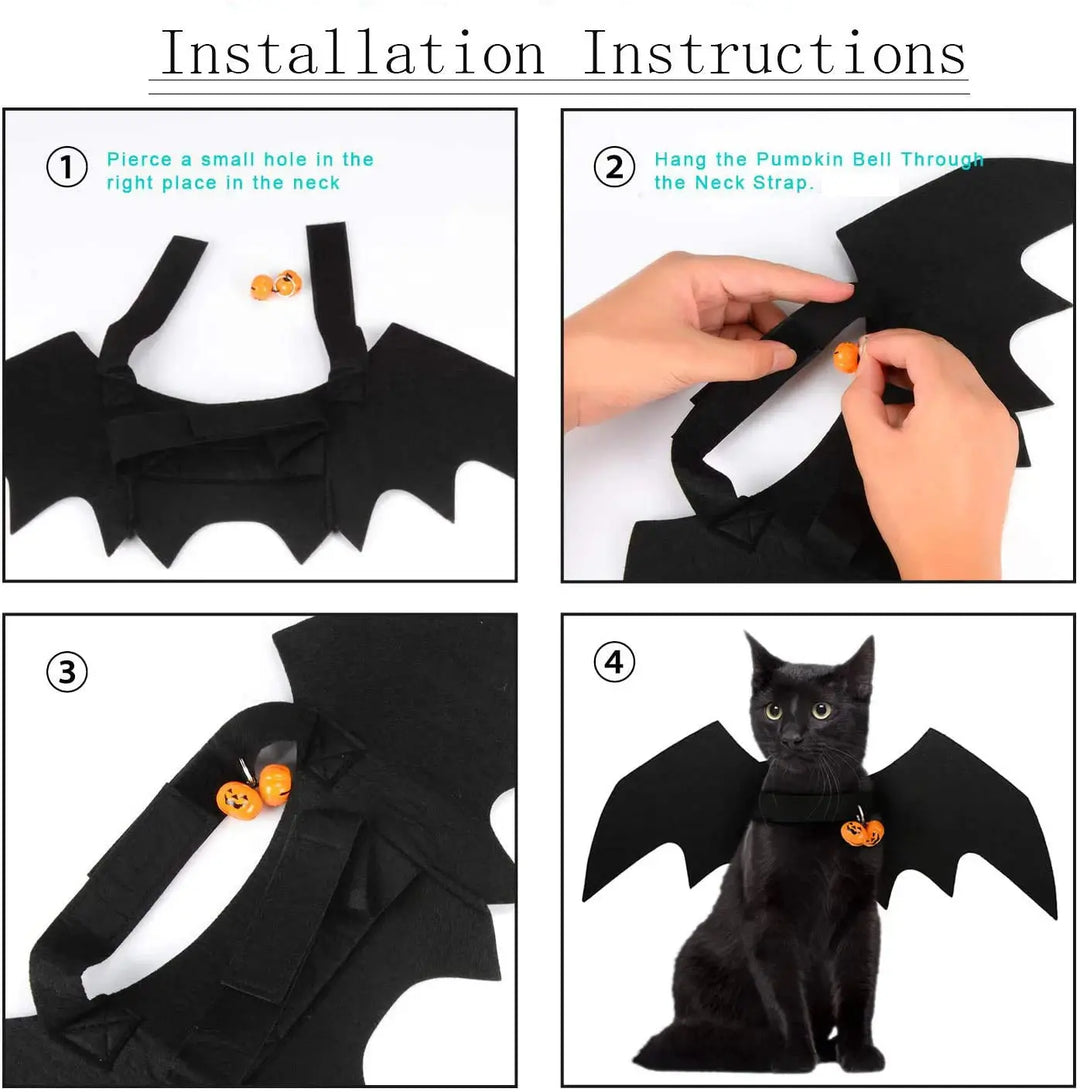 Installation Instructions

① Pierce a small hole in the right place in the neck

② Hang the Pumpkin Bell Through the Neck Strap.

③

④