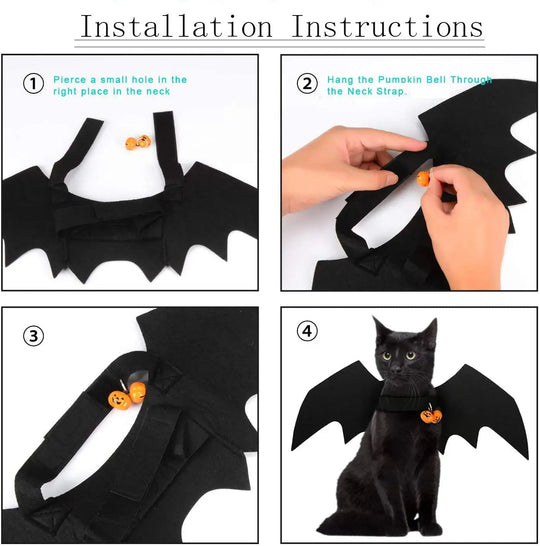 Installation Instructions

① Pierce a small hole in the right place in the neck

② Hang the Pumpkin Bell Through the Neck Strap.

③

④