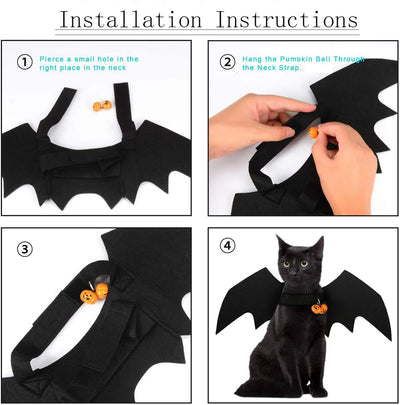 Installation Instructions

① Pierce a small hole in the right place in the neck

② Hang the Pumokin Bell Through the Neck Strap.

③

④