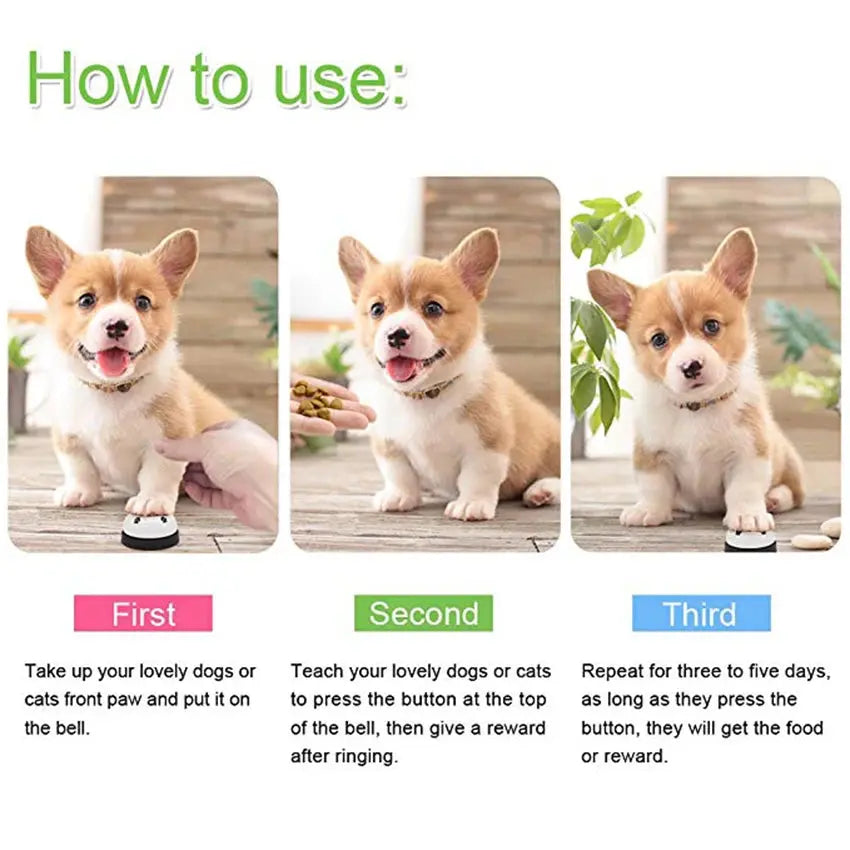 How to use:

First

Take up your lovely dogs or cats front paw and put it on the bell.

Second

Teach your lovely dogs or cats to press the button at the top of the bell, then give a reward after ringing.

Third

Repeat for three to five days, as long as they press the button, they will get the food or reward.