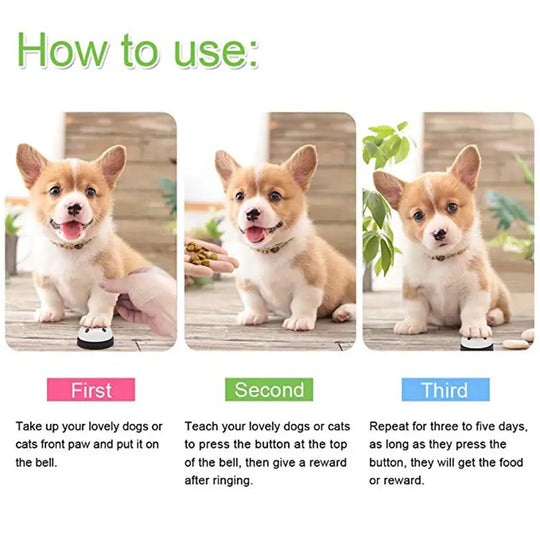 How to use:

First

Take up your lovely dogs or cats front paw and put it on the bell.

Second

Teach your lovely dogs or cats to press the button at the top of the bell, then give a reward after ringing.

Third

Repeat for three to five days, as long as they press the button, they will get the food or reward.