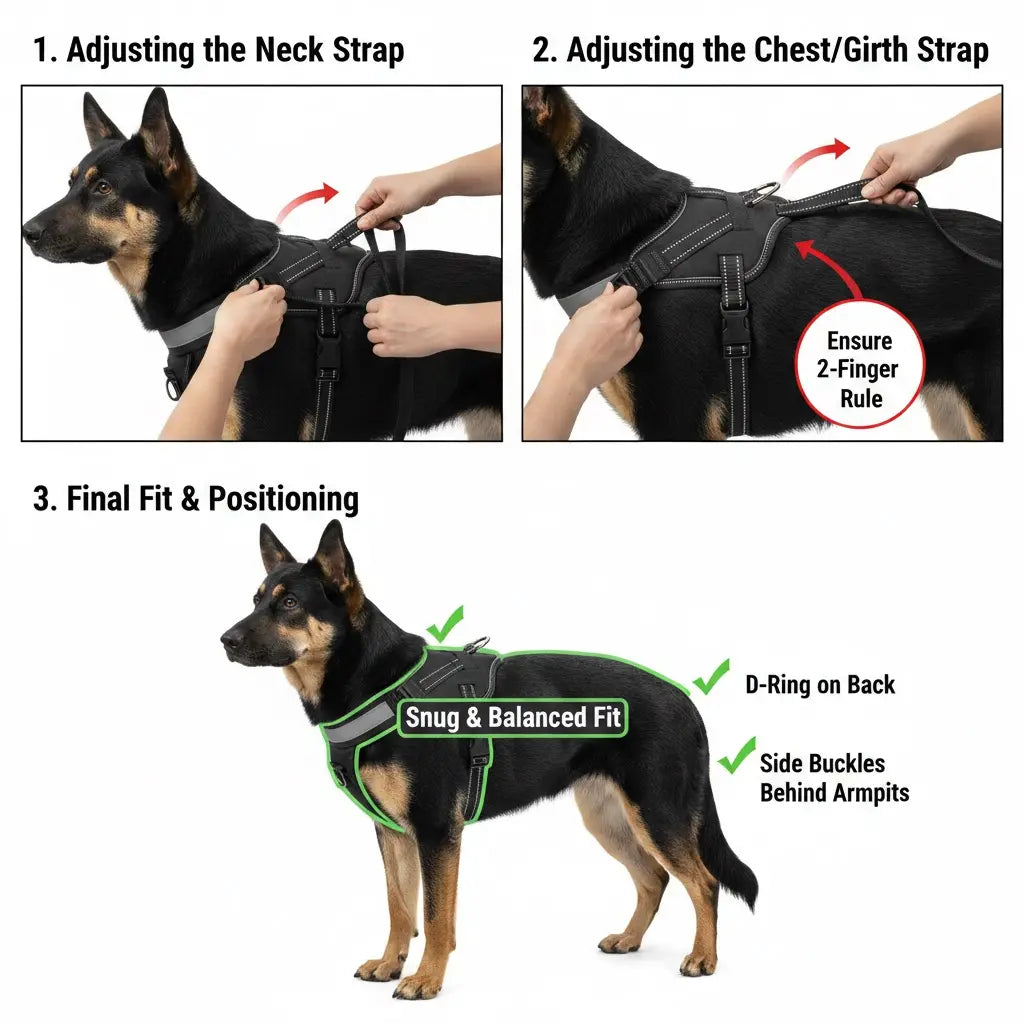 1. Adjusting the Neck Strap

2. Adjusting the Chest/Girth Strap

Ensure 2-Finger Rule

3. Final Fit & Positioning

Snug & Balanced Fit

D-Ring on Back

Side Buckles Behind Armpits