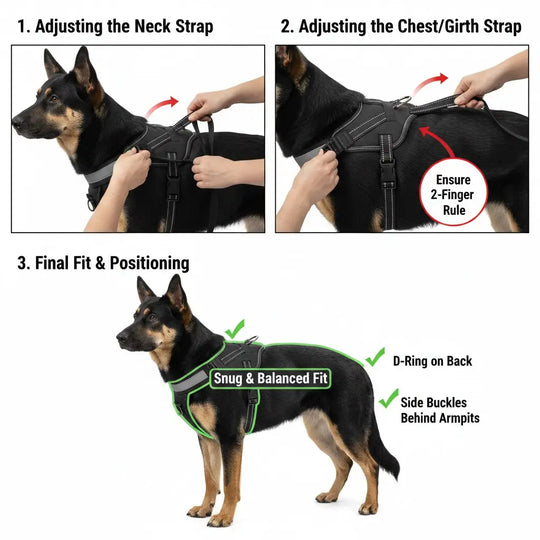 1. Adjusting the Neck Strap

2. Adjusting the Chest/Girth Strap

Ensure 2-Finger Rule

3. Final Fit & Positioning

Snug & Balanced Fit

D-Ring on Back

Side Buckles Behind Armpits