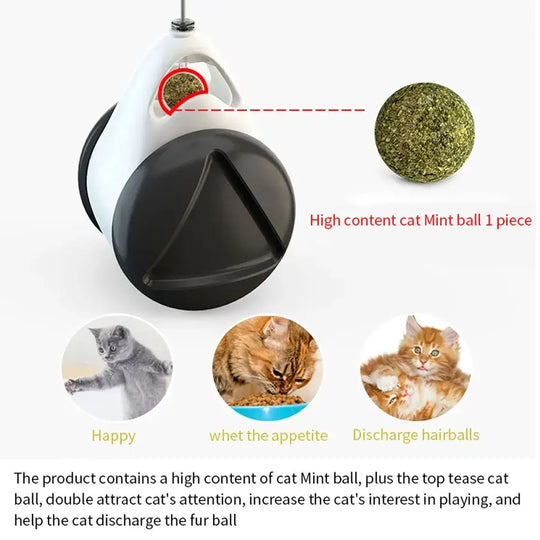 High content cat Mint ball 1 piece

Happy

whet the appetite

Discharge hairballs

The product contains a high content of cat Mint ball, plus the top tease cat ball, double attract cat's attention, increase the cat's interest in playing, and help the cat discharge the fur ball