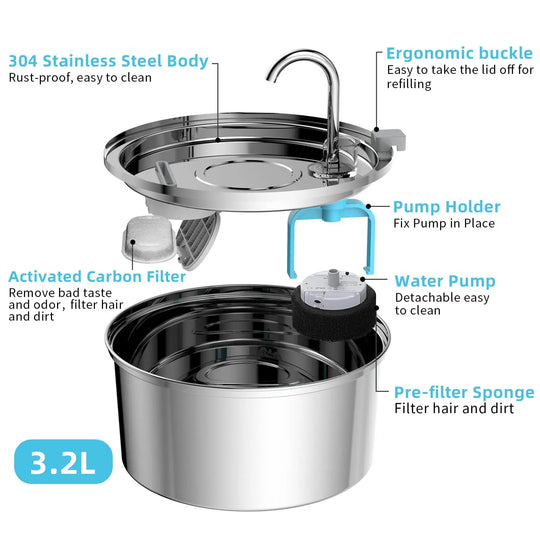 304 Stainless Steel Body
Rust-proof, easy to clean

Ergonomic buckle
Easy to take the lid off for refilling

Pump Holder
Fix Pump in Place

Activated Carbon Filter
Remove bad taste and odor, filter hair and dirt

Water Pump
Detachable easy to clean

Pre-filter Sponge
Filter hair and dirt

3.2L