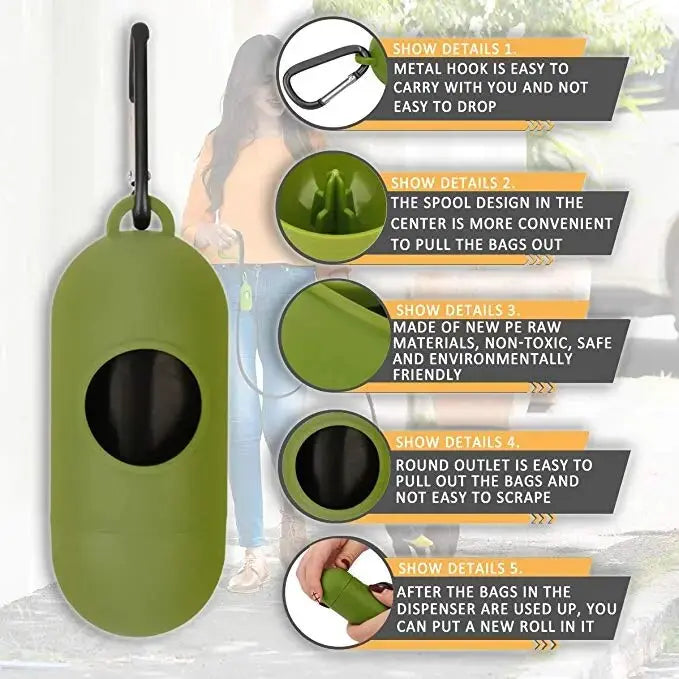 SHOW DETAILS 1.
METAL HOOK IS EASY TO CARRY WITH YOU AND NOT EASY TO DROP

SHOW DETAILS 2.
THE SPOOL DESIGN IN THE CENTER IS MORE CONVENIENT TO PULL THE BAGS OUT

SHOW DETAILS 3.
MADE OF NEW PE RAW MATERIALS, NON-TOXIC, SAFE AND ENVIRONMENTALLY FRIENDLY

SHOW DETAILS 4.
ROUND OUTLET IS EASY TO PULL OUT THE BAGS AND NOT EASY TO SCRAPE

SHOW DETAILS 5.
AFTER THE BAGS IN THE DISPENSER ARE USED UP, YOU CAN PUT A NEW ROLL IN IT