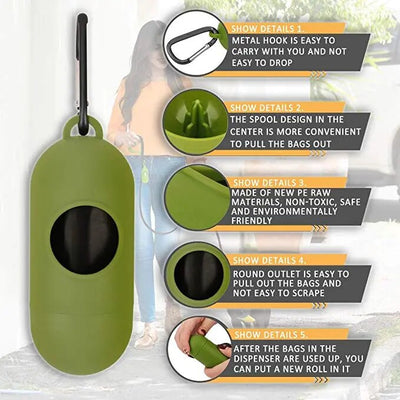 SHOW DETAILS 1.
METAL HOOK IS EASY TO CARRY WITH YOU AND NOT EASY TO DROP

SHOW DETAILS 2.
THE SPOOL DESIGN IN THE CENTER IS MORE CONVENIENT TO PULL THE BAGS OUT

SHOW DETAILS 3.
MADE OF NEW PE RAW MATERIALS, NON-TOXIC, SAFE AND ENVIRONMENTALLY FRIENDLY

SHOW DETAILS 4.
ROUND OUTLET IS EASY TO PULL OUT THE BAGS AND NOT EASY TO SCRAPE

SHOW DETAILS 5.
AFTER THE BAGS IN THE DISPENSER ARE USED UP, YOU CAN PUT A NEW ROLL IN IT